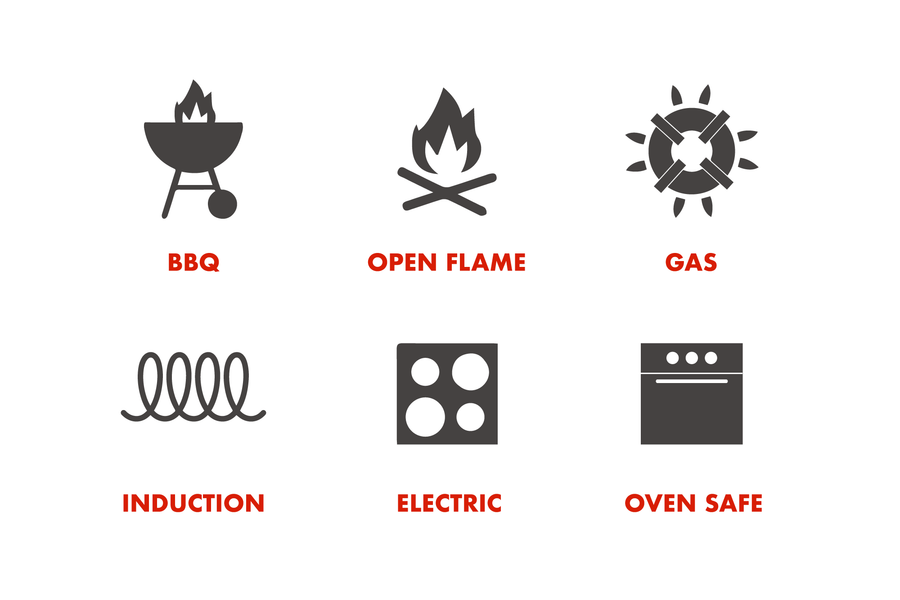 BBQ

OPEN FLAME

GAS

INDUCTION

ELECTRIC

OVEN SAFE