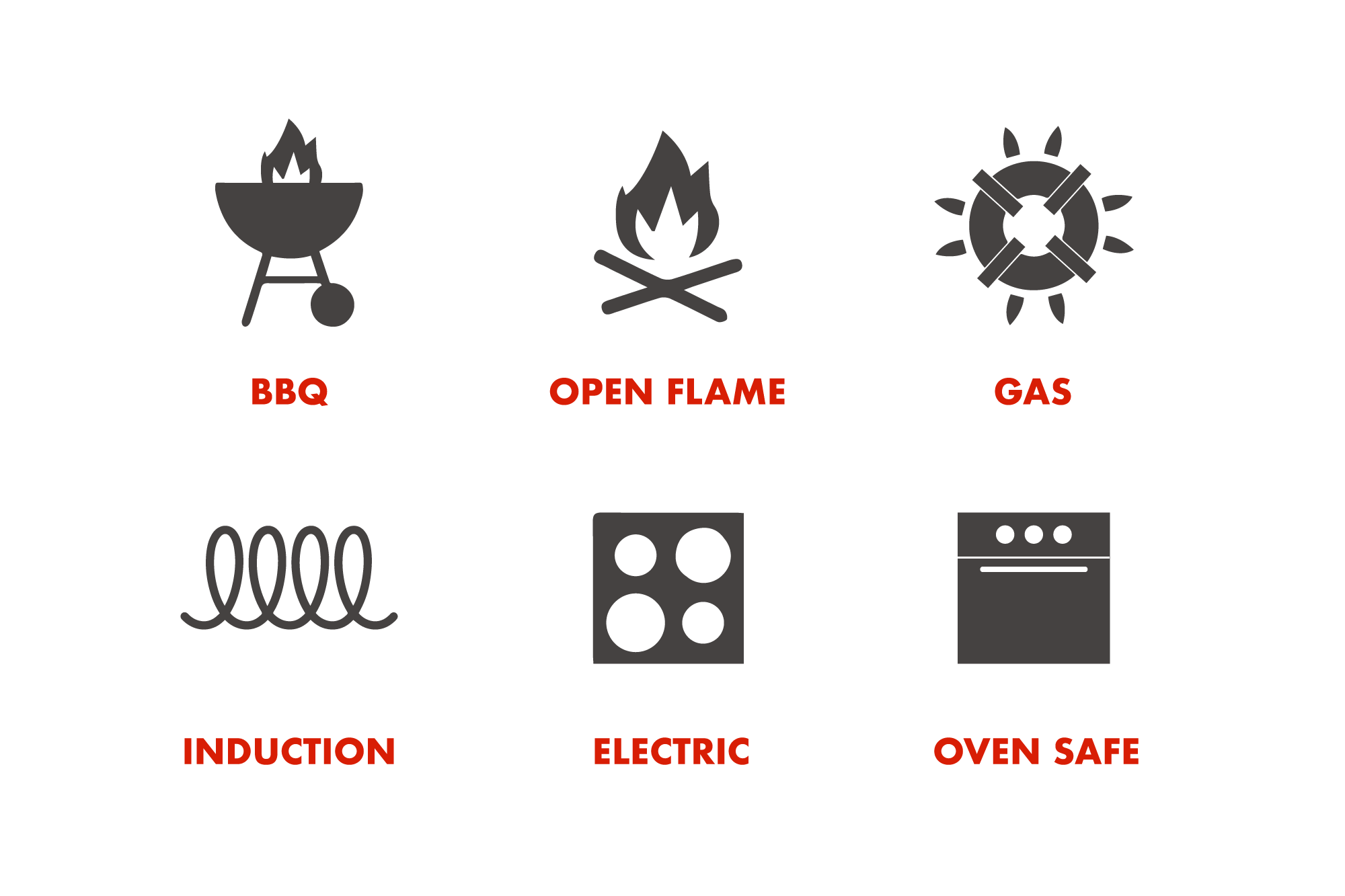 BBQ

OPEN FLAME

GAS

INDUCTION

ELECTRIC

OVEN SAFE